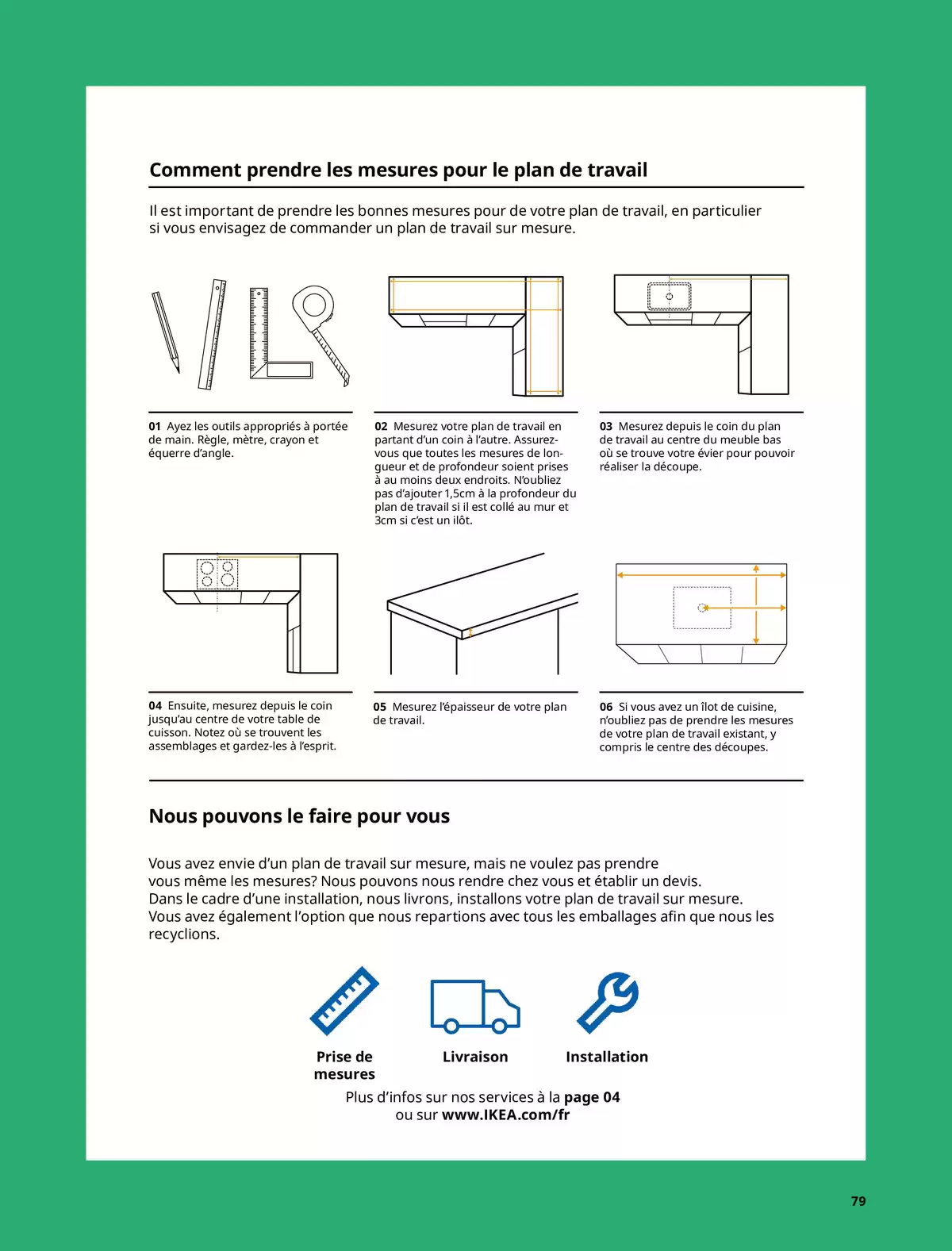 Comment prendre les mesures pour le plan de travail

Il est important de prendre les bonnes mesures pour de votre plan de travail, en particulier si vous envisagez de commander un plan de travail sur mesure.

01 Ayez les outils appropriés à portée de main. Règle, mètre, crayon et équerre d'angle.

02 Mesurez votre plan de travail en partant d'un coin à l'autre. Assurez-vous que toutes les mesures de longueur et de profondeur soient prises à au moins deux endroits. N'oubliez pas d'ajouter 1,5cm à la profondeur du plan de travail si il est collé au mur et 3cm si c'est un ilôt.

03 Mesurez depuis le coin du plan de travail au centre du meuble bas où se trouve votre évier pour pouvoir réaliser la découpe.

04 Ensuite, mesurez depuis le coin jusqu'au centre de votre table de cuisson. Notez où se trouvent les assemblages et gardez-les à l'esprit.

05 Mesurez l'épaisseur de votre plan de travail.

06 Si vous avez un îlot de cuisine, n'oubliez pas de prendre les mesures de votre plan de travail existant, y compris le centre des découpes.

Nous pouvons le faire pour vous

Vous avez envie d'un plan de travail sur mesure, mais ne voulez pas prendre vous même les mesures? Nous pouvons nous rendre chez vous et établir un devis. Dans le cadre d'une installation, nous livrons, installons votre plan de travail sur mesure. Vous avez également l'option que nous repartions avec tous les emballages afin que nous les recyclions.

Prise de mesures

Livraison

Installation

Plus d'infos sur nos services à la page 04 ou sur www.IKEA.com/fr

79