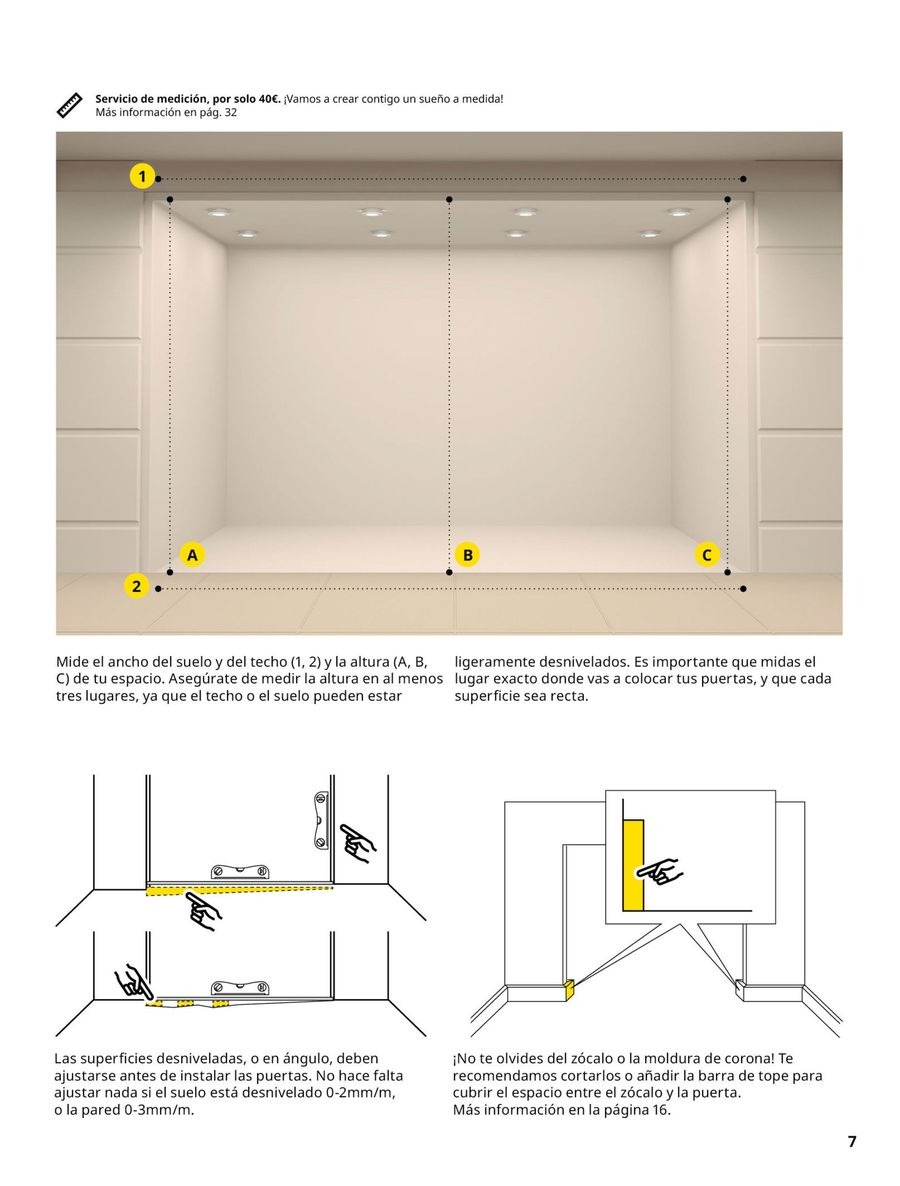 **Servicio de medición, por solo 40€.** ¡Vamos a crear contigo un sueño a medida!
Más información en pág. 32

1

A

B

C

2

Mide el ancho del suelo y del techo (1, 2) y la altura (A, B, C) de tu espacio. Asegúrate de medir la altura en al menos tres lugares, ya que el techo o el suelo pueden estar ligeramente desnivelados. Es importante que midas el lugar exacto donde vas a colocar tus puertas, y que cada superficie sea recta.

Las superficies desniveladas, o en ángulo, deben ajustarse antes de instalar las puertas. No hace falta ajustar nada si el suelo está desnivelado 0-2mm/m, o la pared 0-3mm/m.

¡No te olvides del zócalo o la moldura de corona! Te recomendamos cortarlos o añadir la barra de tope para cubrir el espacio entre el zócalo y la puerta.
Más información en la página 16.

7