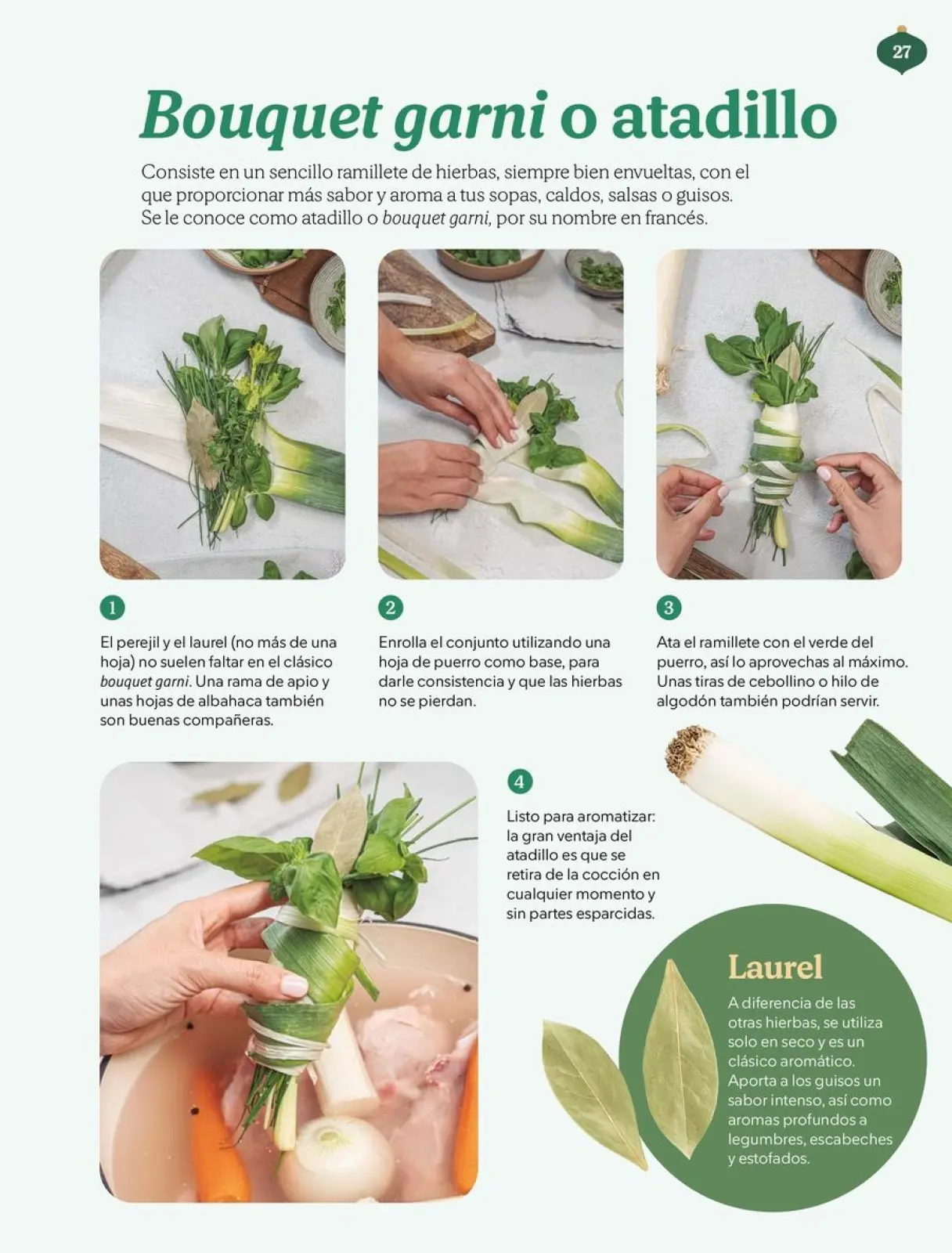 27

Bouquet garni o atadillo

Consiste en un sencillo ramillete de hierbas, siempre bien envueltas, con el que proporcionar más sabor y aroma a tus sopas, caldos, salsas o guisos. Se le conoce como atadillo o bouquet garni, por su nombre en francés.

1

El perejil y el laurel (no más de una hoja) no suelen faltar en el clásico bouquet garni. Una rama de apio y unas hojas de albahaca también son buenas compañeras.

2

Enrolla el conjunto utilizando una hoja de puerro como base, para darle consistencia y que las hierbas no se pierdan.

3

Ata el ramillete con el verde del puerro, así lo aprovechas al máximo. Unas tiras de cebollino o hilo de algodón también podrían servir.

4

Listo para aromatizar: la gran ventaja del atadillo es que se retira de la cocción en cualquier momento y sin partes esparcidas.

Laurel

A diferencia de las otras hierbas, se utiliza solo en seco y es un clásico aromático. Aporta a los guisos un sabor intenso, así como aromas profundos a legumbres, escabeches y estofados.