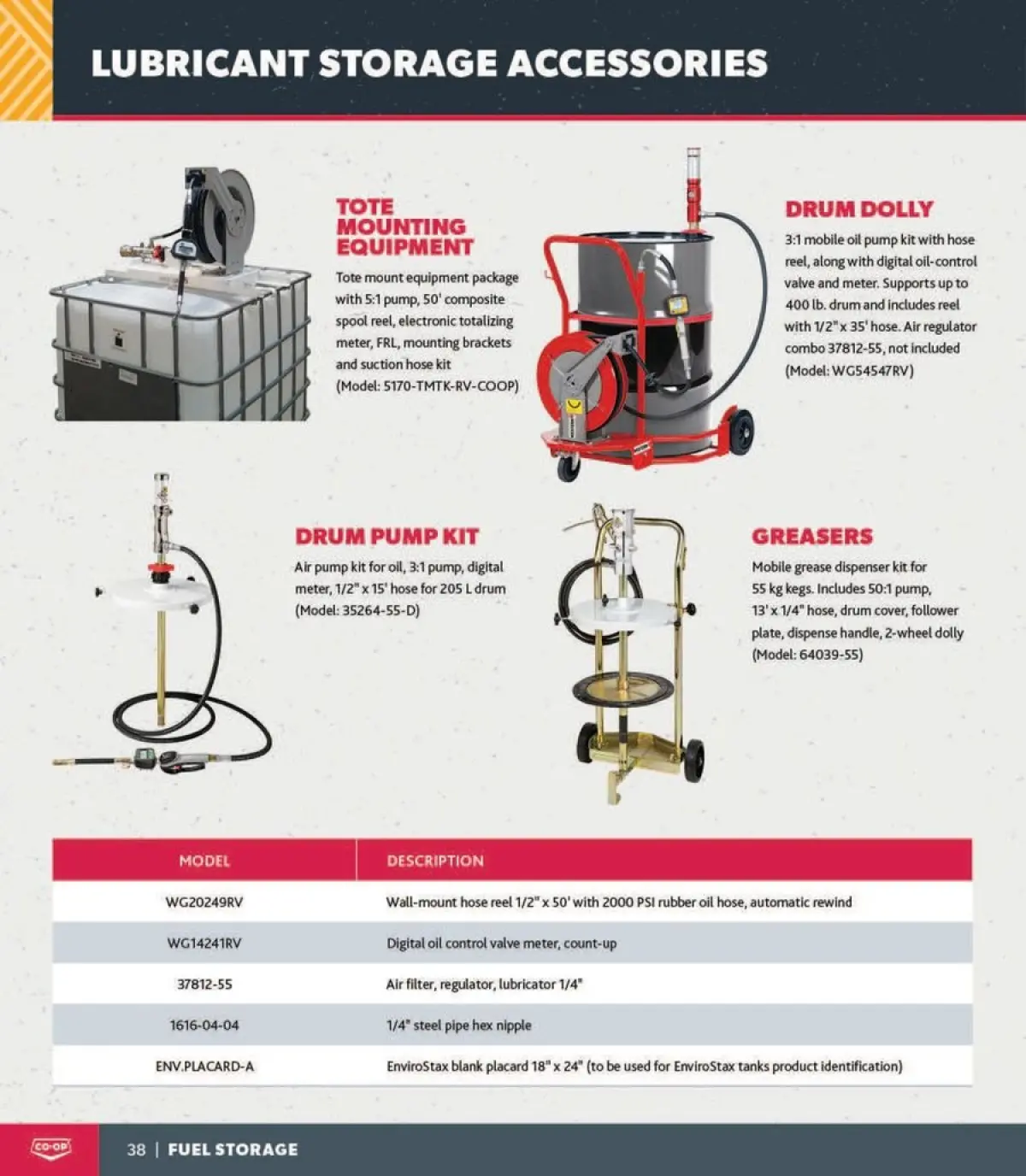 LUBRICANT STORAGE ACCESSORIES

TOTE MOUNTING EQUIPMENT

Tote mount equipment package with 5:1 pump, 50' composite spool reel, electronic totalizing meter, FRL, mounting brackets and suction hose kit (Model: 5170-TMTK-RV-COOP)

DRUM DOLLY

3:1 mobile oil pump kit with hose reel, along with digital oil-control valve and meter. Supports up to 400 lb. drum and includes reel with 1/2" x 35' hose. Air regulator combo 37812-55, not included (Model: WG54547RV)

DRUM PUMP KIT

Air pump kit for oil, 3:1 pump, digital meter, 1/2" x 15' hose for 205 L drum (Model: 35264-55-D)

GREASERS

Mobile grease dispenser kit for 55 kg kegs. Includes 50:1 pump, 13' x 1/4" hose, drum cover, follower plate, dispense handle, 2-wheel dolly (Model: 64039-55)

| MODEL | DESCRIPTION |
|---|---|
| WG20249RV | Wall-mount hose reel 1/2" x 50' with 2000 PSI rubber oil hose, automatic rewind |
| WG14241RV | Digital oil control valve meter, count-up |
| 37812-55 | Air filter, regulator, lubricator 1/4" |
| 1616-04-04 | 1/4" steel pipe hex nipple |
| ENV.PLACARD-A | EnviroStax blank placard 18" x 24" (to be used for EnviroStax tanks product identification) |

CO-OP

38 | FUEL STORAGE