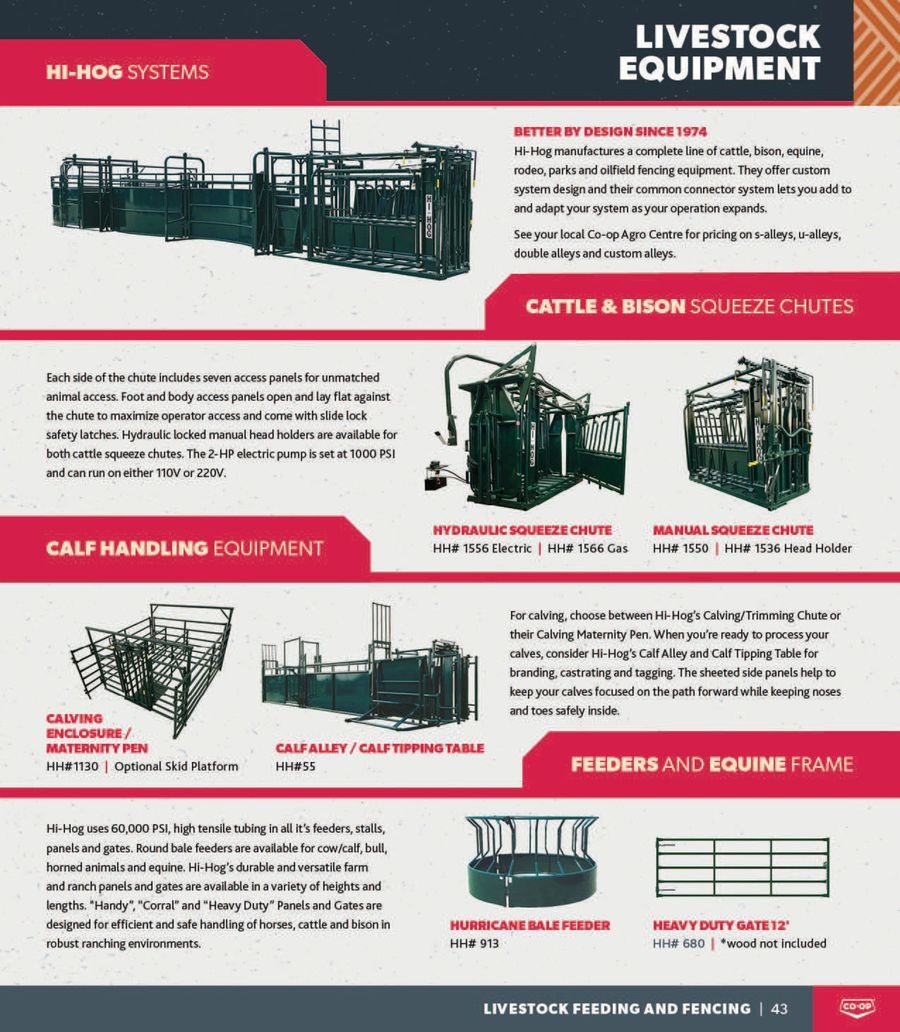 LIVESTOCK EQUIPMENT

HI-HOG SYSTEMS

HI-HOG

BETTER BY DESIGN SINCE 1974
Hi-Hog manufactures a complete line of cattle, bison, equine, rodeo, parks and oilfield fencing equipment. They offer custom system design and their common connector system lets you add to and adapt your system as your operation expands.

See your local Co-op Agro Centre for pricing on s-alleys, u-alleys, double alleys and custom alleys.

CATTLE & BISON SQUEEZE CHUTES

Each side of the chute includes seven access panels for unmatched animal access. Foot and body access panels open and lay flat against the chute to maximize operator access and come with slide lock safety latches. Hydraulic locked manual head holders are available for both cattle squeeze chutes. The 2-HP electric pump is set at 1000 PSI and can run on either 110V or 220V.

HYDRAULIC SQUEEZE CHUTE
HH# 1556 Electric | HH# 1566 Gas

MANUAL SQUEEZE CHUTE
HH# 1550 | HH# 1536 Head Holder

CALF HANDLING EQUIPMENT

CALVING ENCLOSURE / MATERNITY PEN
HH#1130 | Optional Skid Platform

CALF ALLEY / CALF TIPPING TABLE
HH#55

For calving, choose between Hi-Hog's Calving/Trimming Chute or their Calving Maternity Pen. When you're ready to process your calves, consider Hi-Hog's Calf Alley and Calf Tipping Table for branding, castrating and tagging. The sheeted side panels help to keep your calves focused on the path forward while keeping noses and toes safely inside.

FEEDERS AND EQUINE FRAME

Hi-Hog uses 60,000 PSI, high tensile tubing in all it's feeders, stalls, panels and gates. Round bale feeders are available for cow/calf, bull, horned animals and equine. Hi-Hog's durable and versatile farm and ranch panels and gates are available in a variety of heights and lengths. "Handy", "Corral" and "Heavy Duty" Panels and Gates are designed for efficient and safe handling of horses, cattle and bison in robust ranching environments.

HURRICANE BALE FEEDER
HH# 913

HEAVY DUTY GATE 12'
HH# 680 | *wood not included

LIVESTOCK FEEDING AND FENCING | 43

CO-OP