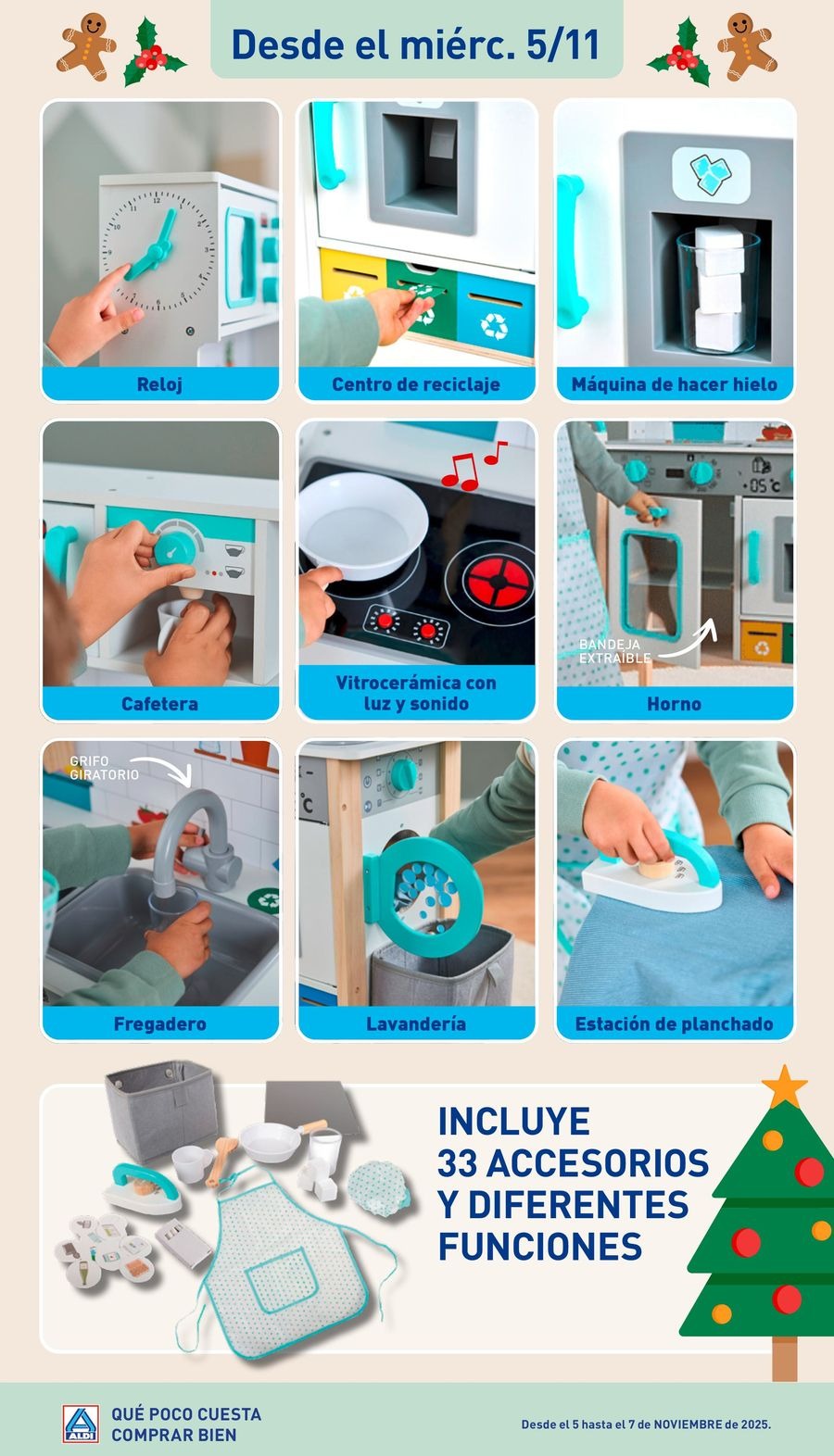 Desde el miérc. 5/11

Reloj

Centro de reciclaje

Máquina de hacer hielo

Cafetera

Vitrocerámica con luz y sonido

BANDEJA EXTRAÍBLE

Horno

GRIFO GIRATORIO

Fregadero

Lavandería

Estación de planchado

INCLUYE 33 ACCESORIOS Y DIFERENTES FUNCIONES

ALDI

QUÉ POCO CUESTA COMPRAR BIEN

Desde el 5 hasta el 7 de NOVIEMBRE de 2025.