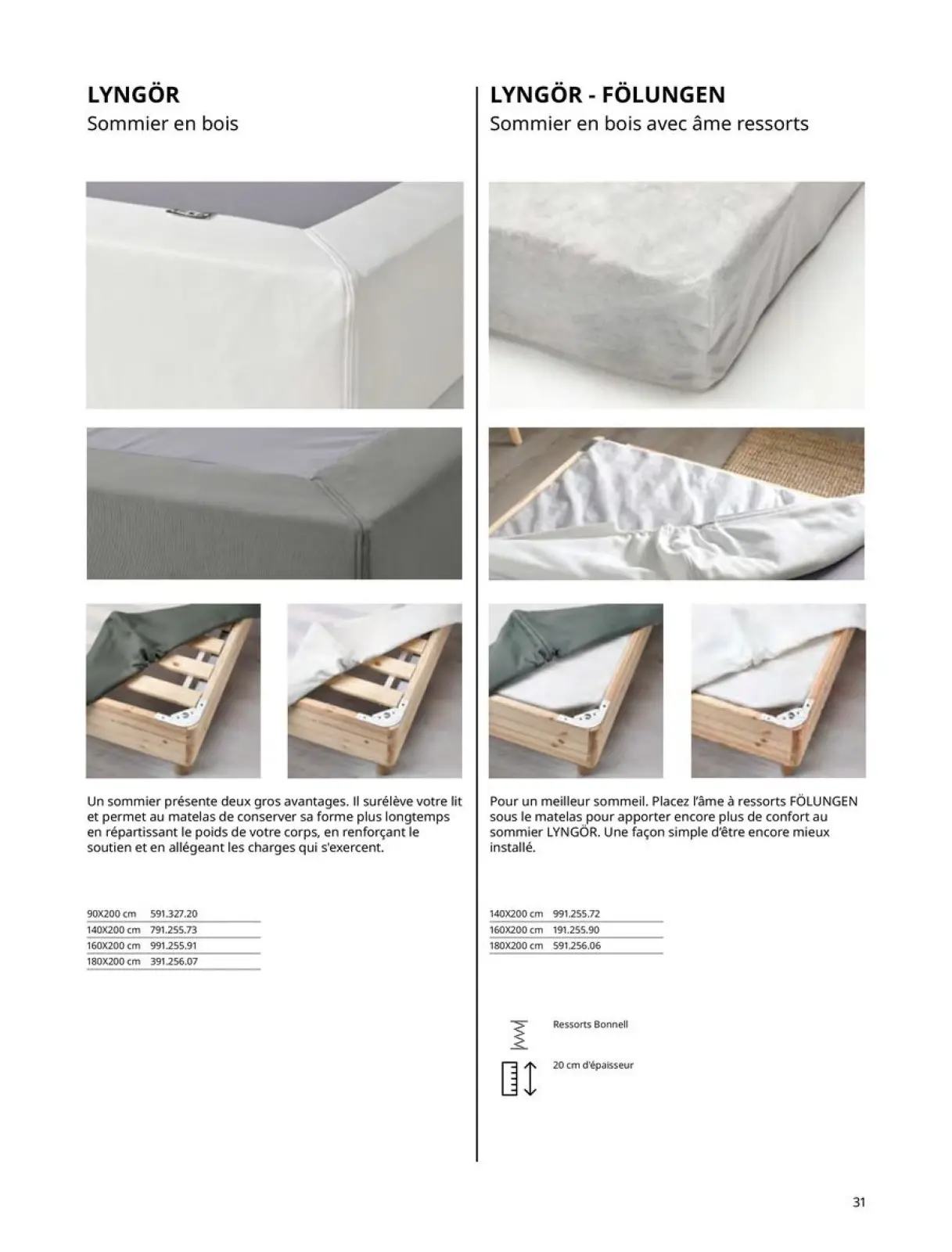 LYNGÖR
Sommier en bois

Un sommier présente deux gros avantages. Il surélève votre lit et permet au matelas de conserver sa forme plus longtemps en répartissant le poids de votre corps, en renforçant le soutien et en allégeant les charges qui s'exercent.

| 90X200 cm | 591.327.20 |
|---|---|
| 140X200 cm | 791.255.73 |
| 160X200 cm | 991.255.91 |
| 180X200 cm | 391.256.07 |

LYNGÖR - FÖLUNGEN
Sommier en bois avec âme ressorts

Pour un meilleur sommeil. Placez l'âme à ressorts FÖLUNGEN sous le matelas pour apporter encore plus de confort au sommier LYNGÖR. Une façon simple d'être encore mieux installé.

| 140X200 cm | 991.255.72 |
|---|---|
| 160X200 cm | 191.255.90 |
| 180X200 cm | 591.256.06 |

Ressorts Bonnell

20 cm d'épaisseur

31