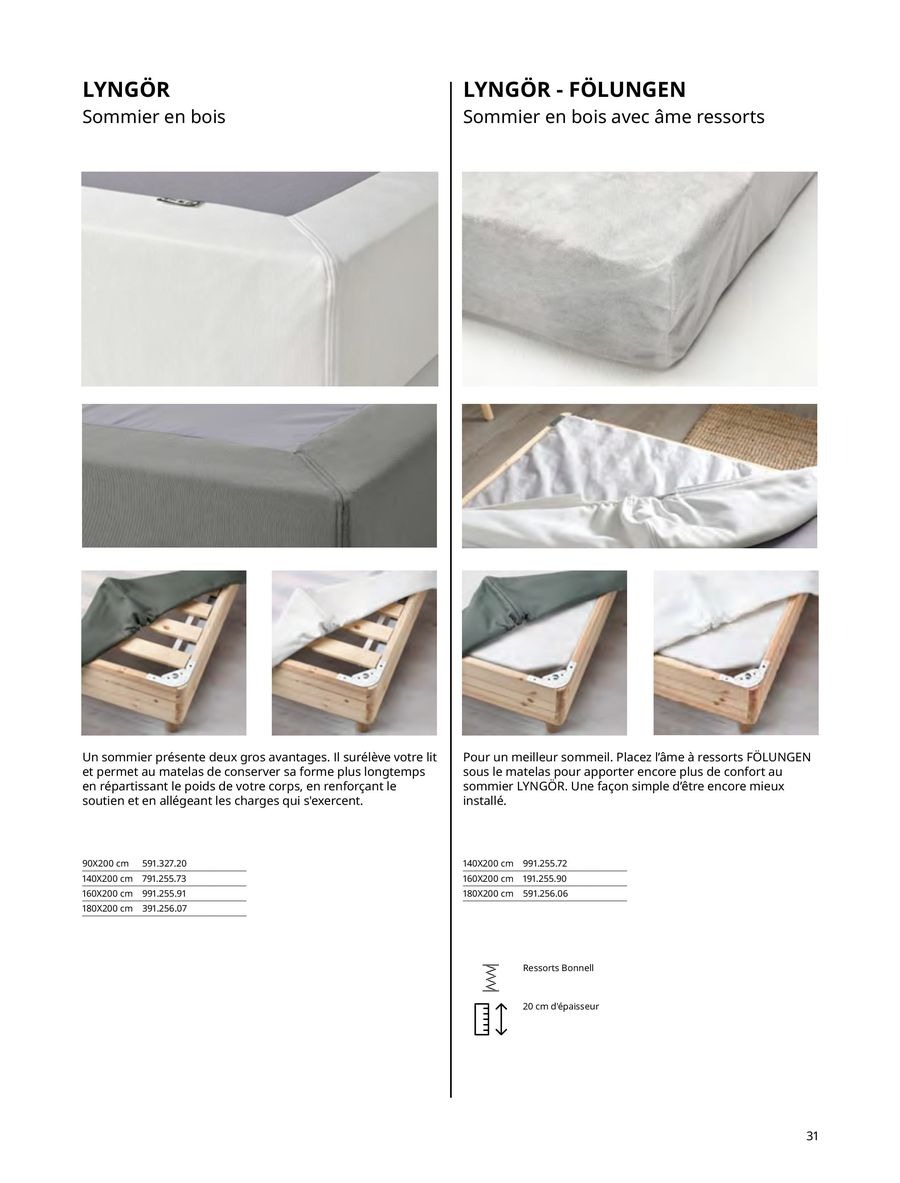 LYNGÖR
Sommier en bois

Un sommier présente deux gros avantages. Il surélève votre lit et permet au matelas de conserver sa forme plus longtemps en répartissant le poids de votre corps, en renforçant le soutien et en allégeant les charges qui s'exercent.

| 90X200 cm | 591.327.20 |
|---|---|
| 140X200 cm | 791.255.73 |
| 160X200 cm | 991.255.91 |
| 180X200 cm | 391.256.07 |

LYNGÖR - FÖLUNGEN
Sommier en bois avec âme ressorts

Pour un meilleur sommeil. Placez l'âme à ressorts FÖLUNGEN sous le matelas pour apporter encore plus de confort au sommier LYNGÖR. Une façon simple d'être encore mieux installé.

| 140X200 cm | 991.255.72 |
|---|---|
| 160X200 cm | 191.255.90 |
| 180X200 cm | 591.256.06 |

Ressorts Bonnell

20 cm d'épaisseur

31