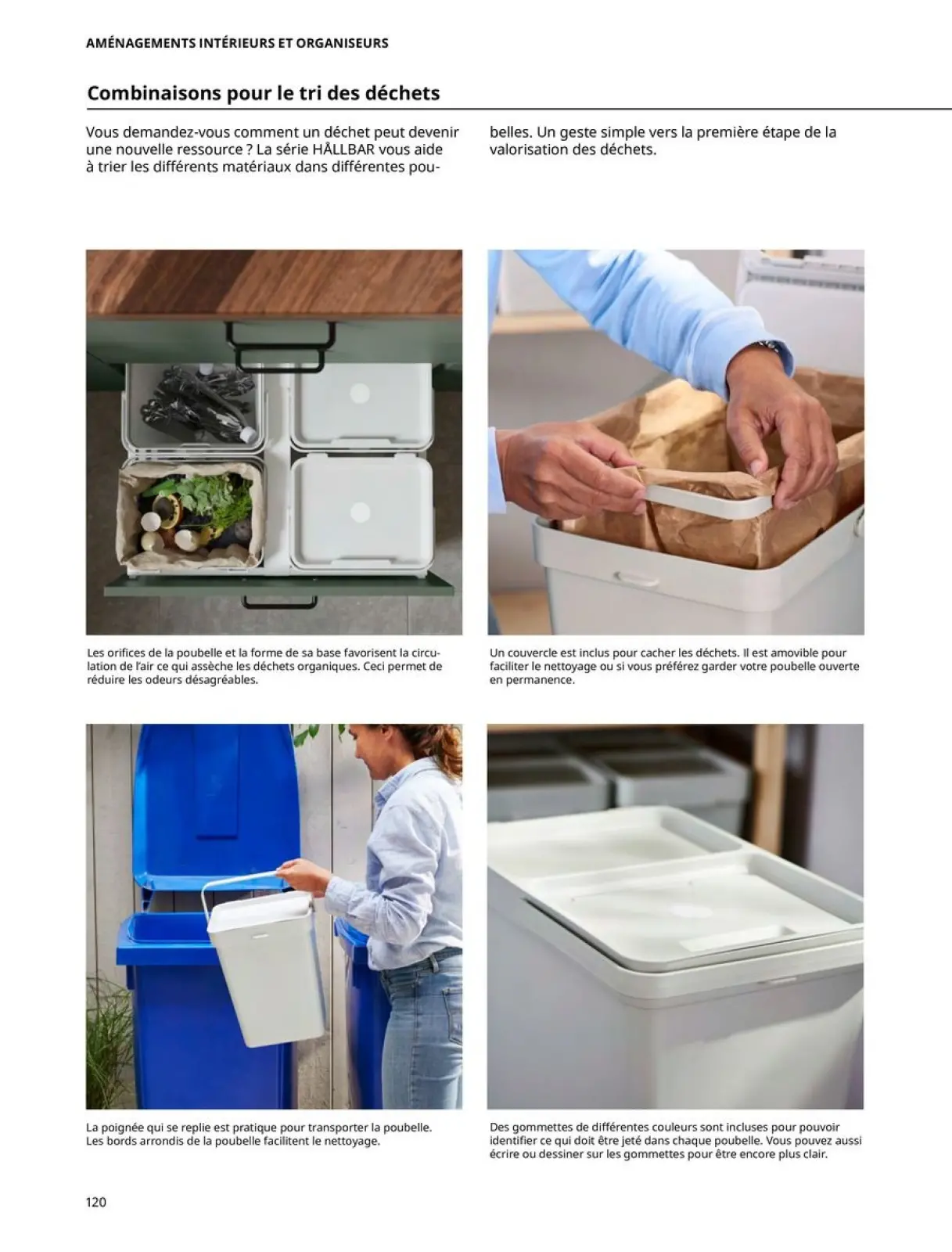 AMÉNAGEMENTS INTÉRIEURS ET ORGANISEURS

Combinaisons pour le tri des déchets

Vous demandez-vous comment un déchet peut devenir une nouvelle ressource ? La série HÅLLBAR vous aide à trier les différents matériaux dans différentes poubelles. Un geste simple vers la première étape de la valorisation des déchets.

Les orifices de la poubelle et la forme de sa base favorisent la circulation de l'air ce qui assèche les déchets organiques. Ceci permet de réduire les odeurs désagréables.

Un couvercle est inclus pour cacher les déchets. Il est amovible pour faciliter le nettoyage ou si vous préférez garder votre poubelle ouverte en permanence.

La poignée qui se replie est pratique pour transporter la poubelle. Les bords arrondis de la poubelle facilitent le nettoyage.

Des gommettes de différentes couleurs sont incluses pour pouvoir identifier ce qui doit être jeté dans chaque poubelle. Vous pouvez aussi écrire ou dessiner sur les gommettes pour être encore plus clair.

120