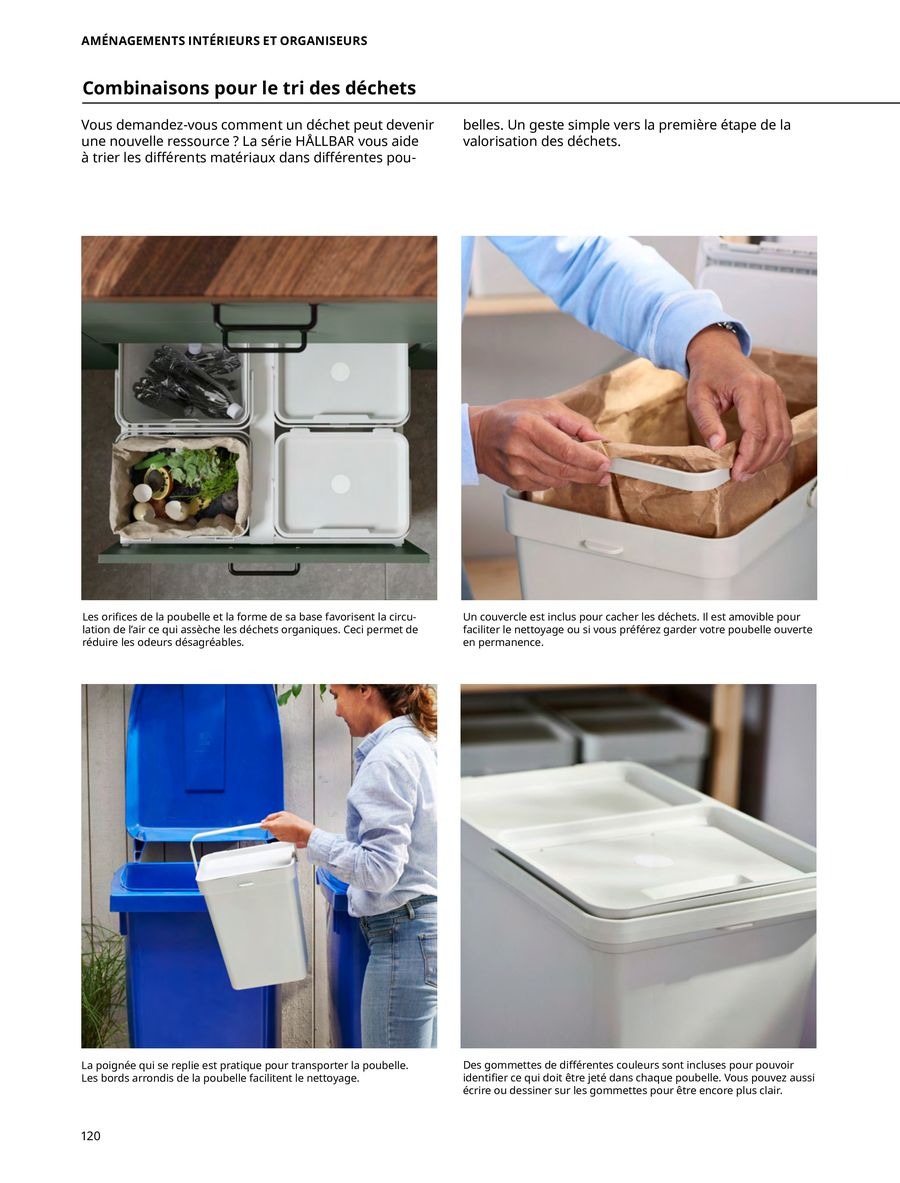 AMÉNAGEMENTS INTÉRIEURS ET ORGANISEURS

Combinaisons pour le tri des déchets

Vous demandez-vous comment un déchet peut devenir une nouvelle ressource ? La série HÅLLBAR vous aide à trier les différents matériaux dans différentes poubelles. Un geste simple vers la première étape de la valorisation des déchets.

Les orifices de la poubelle et la forme de sa base favorisent la circulation de l'air ce qui assèche les déchets organiques. Ceci permet de réduire les odeurs désagréables.

Un couvercle est inclus pour cacher les déchets. Il est amovible pour faciliter le nettoyage ou si vous préférez garder votre poubelle ouverte en permanence.

La poignée qui se replie est pratique pour transporter la poubelle. Les bords arrondis de la poubelle facilitent le nettoyage.

Des gommettes de différentes couleurs sont incluses pour pouvoir identifier ce qui doit être jeté dans chaque poubelle. Vous pouvez aussi écrire ou dessiner sur les gommettes pour être encore plus clair.

120