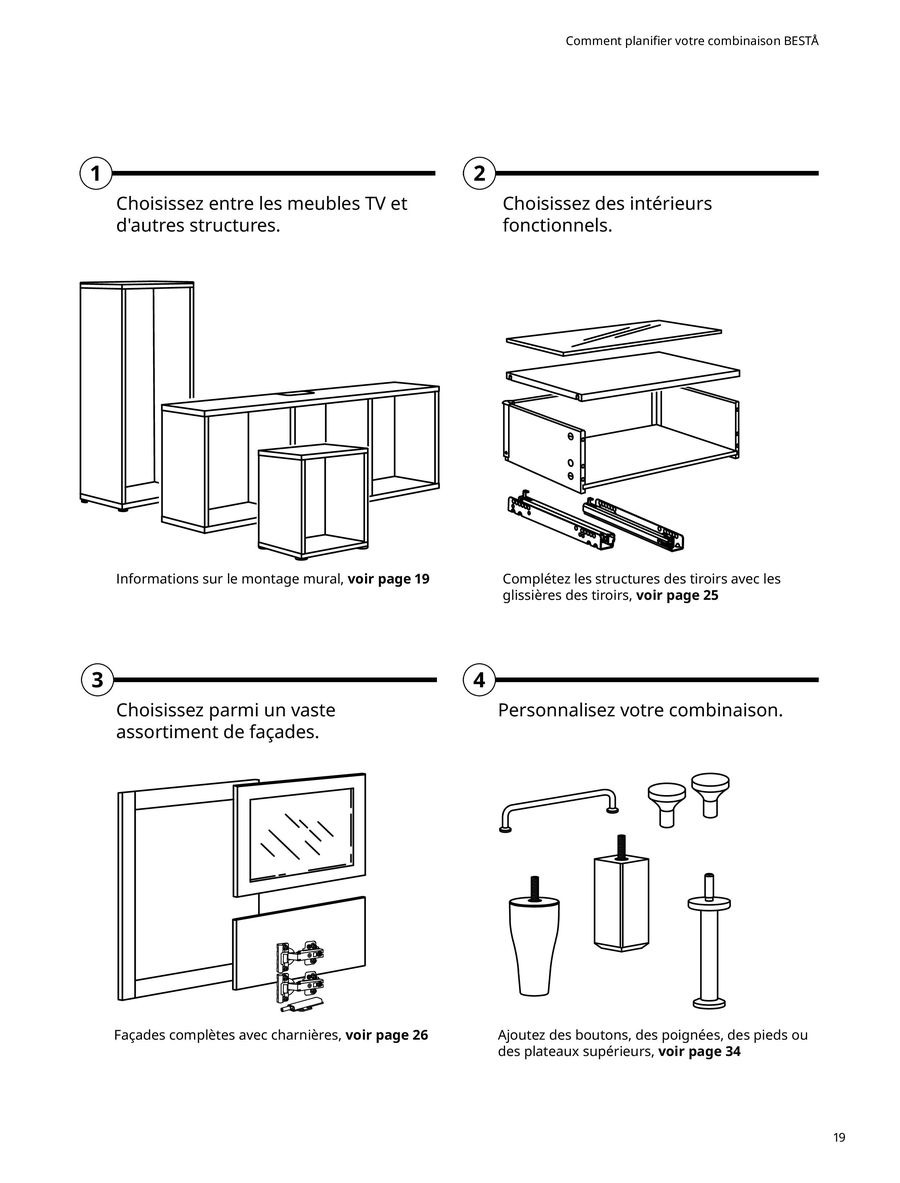 Comment planifier votre combinaison BESTÅ

1

Choisissez entre les meubles TV et d'autres structures.

Informations sur le montage mural, **voir page 19**

2

Choisissez des intérieurs fonctionnels.

Complétez les structures des tiroirs avec les glissières des tiroirs, **voir page 25**

3

Choisissez parmi un vaste assortiment de façades.

Façades complètes avec charnières, **voir page 26**

4

Personnalisez votre combinaison.

Ajoutez des boutons, des poignées, des pieds ou des plateaux supérieurs, **voir page 34**

19