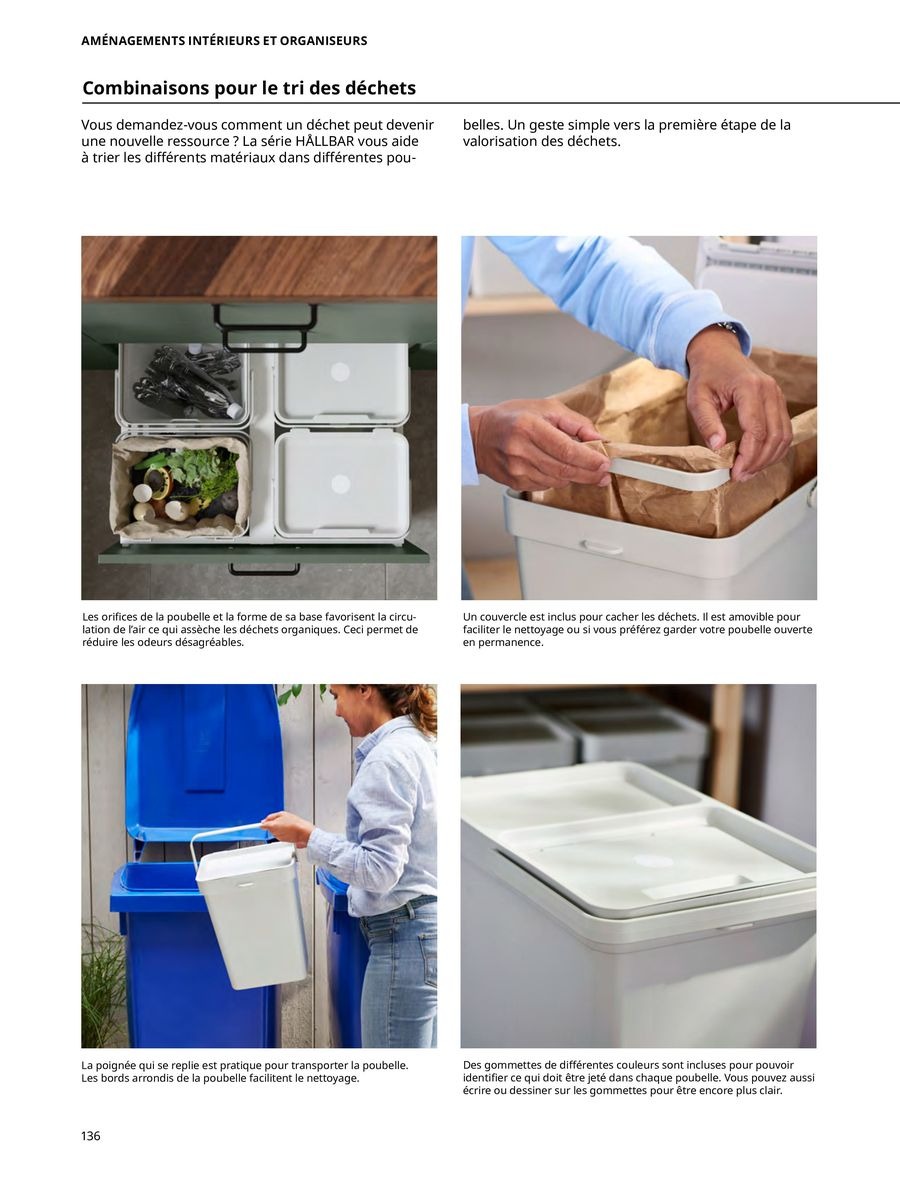 AMÉNAGEMENTS INTÉRIEURS ET ORGANISEURS

Combinaisons pour le tri des déchets

Vous demandez-vous comment un déchet peut devenir une nouvelle ressource ? La série HÅLLBAR vous aide à trier les différents matériaux dans différentes poubelles. Un geste simple vers la première étape de la valorisation des déchets.

Les orifices de la poubelle et la forme de sa base favorisent la circulation de l'air ce qui assèche les déchets organiques. Ceci permet de réduire les odeurs désagréables.

Un couvercle est inclus pour cacher les déchets. Il est amovible pour faciliter le nettoyage ou si vous préférez garder votre poubelle ouverte en permanence.

La poignée qui se replie est pratique pour transporter la poubelle. Les bords arrondis de la poubelle facilitent le nettoyage.

Des gommettes de différentes couleurs sont incluses pour pouvoir identifier ce qui doit être jeté dans chaque poubelle. Vous pouvez aussi écrire ou dessiner sur les gommettes pour être encore plus clair.

136