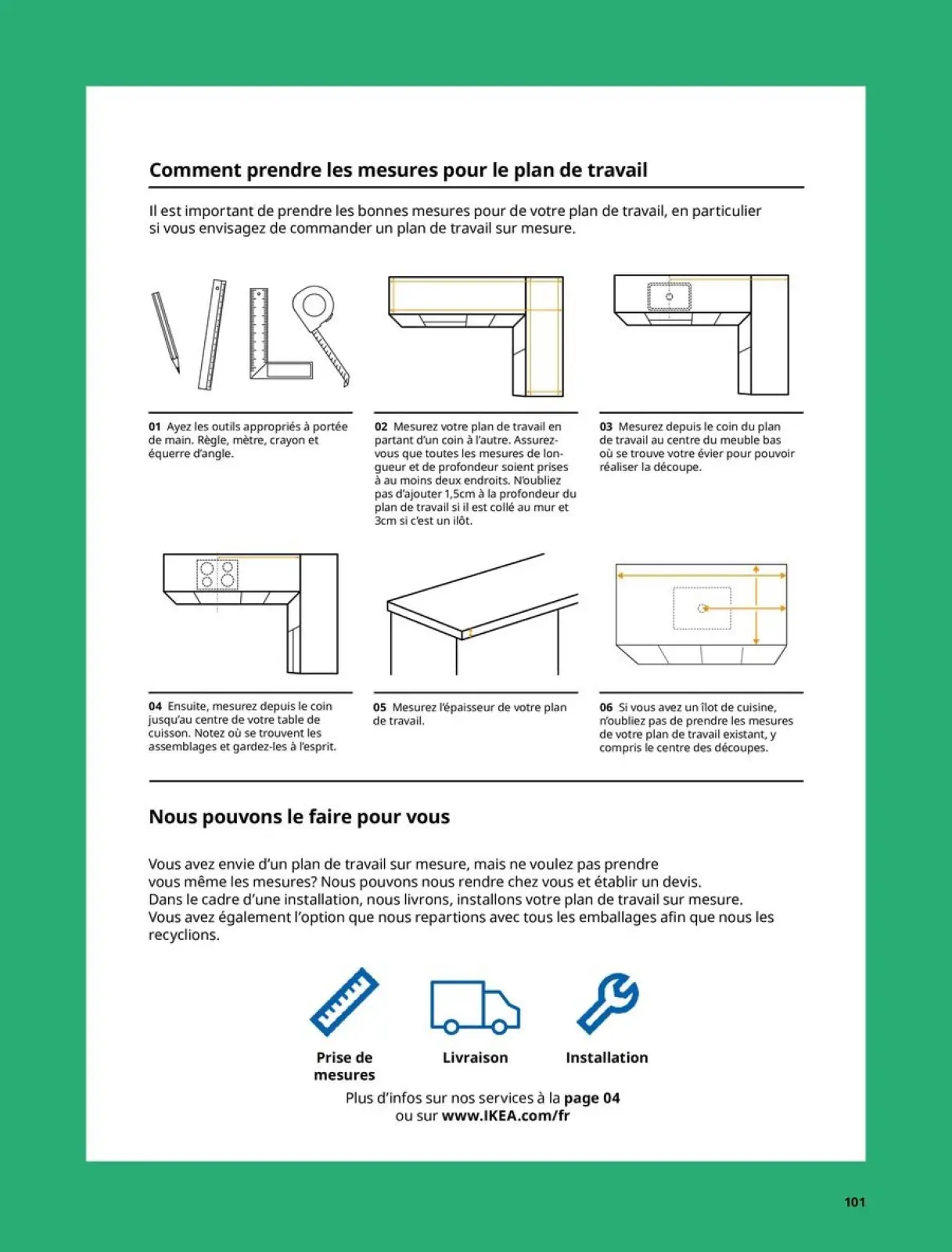 Comment prendre les mesures pour le plan de travail

Il est important de prendre les bonnes mesures pour de votre plan de travail, en particulier si vous envisagez de commander un plan de travail sur mesure.

01 Ayez les outils appropriés à portée de main. Règle, mètre, crayon et équerre d'angle.

02 Mesurez votre plan de travail en partant d'un coin à l'autre. Assurez-vous que toutes les mesures de longueur et de profondeur soient prises à au moins deux endroits. N'oubliez pas d'ajouter 1,5cm à la profondeur du plan de travail si il est collé au mur et 3cm si c'est un ilôt.

03 Mesurez depuis le coin du plan de travail au centre du meuble bas où se trouve votre évier pour pouvoir réaliser la découpe.

04 Ensuite, mesurez depuis le coin jusqu'au centre de votre table de cuisson. Notez où se trouvent les assemblages et gardez-les à l'esprit.

05 Mesurez l'épaisseur de votre plan de travail.

06 Si vous avez un îlot de cuisine, n'oubliez pas de prendre les mesures de votre plan de travail existant, y compris le centre des découpes.

Nous pouvons le faire pour vous

Vous avez envie d'un plan de travail sur mesure, mais ne voulez pas prendre vous même les mesures? Nous pouvons nous rendre chez vous et établir un devis. Dans le cadre d'une installation, nous livrons, installons votre plan de travail sur mesure. Vous avez également l'option que nous repartions avec tous les emballages afin que nous les recyclions.

Prise de mesures

Livraison

Installation

Plus d'infos sur nos services à la page 04 ou sur www.IKEA.com/fr

101