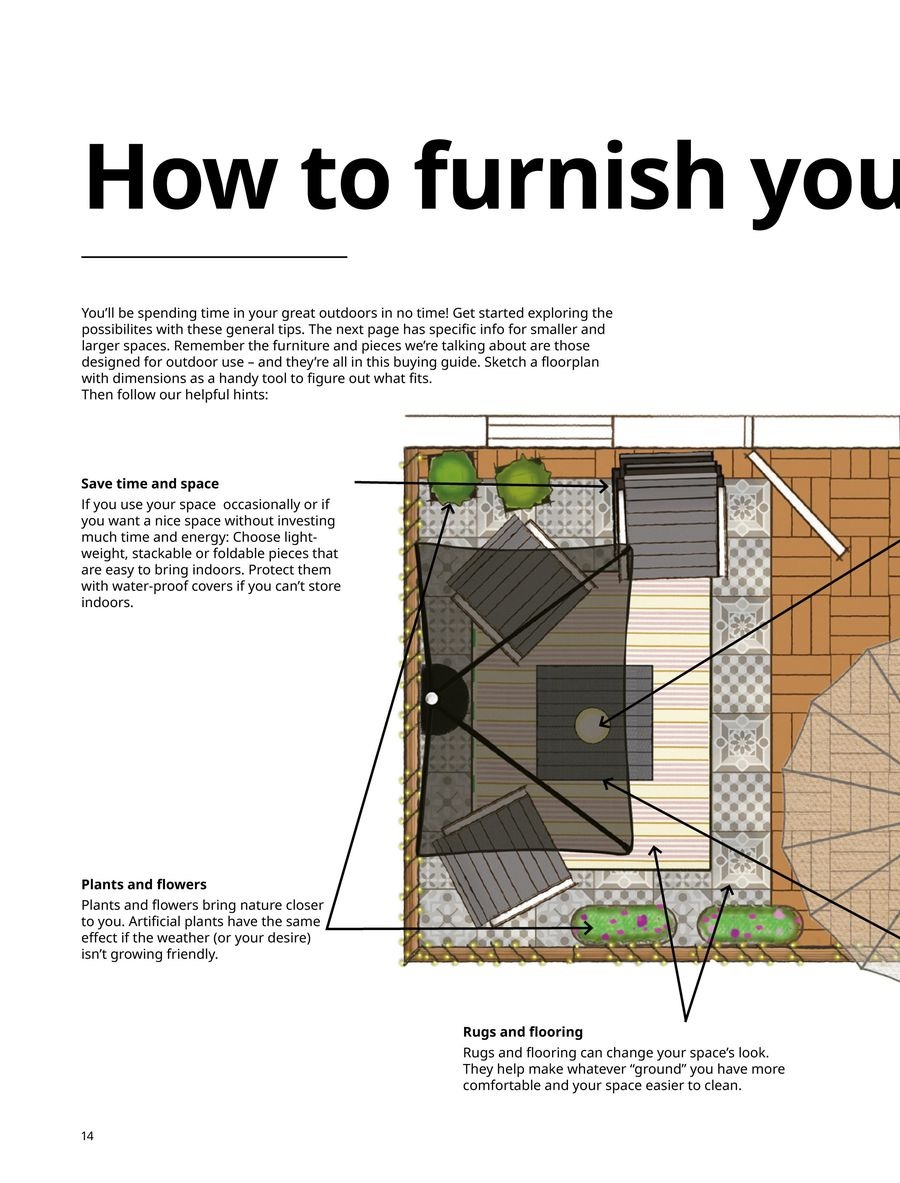 How to furnish you

You'll be spending time in your great outdoors in no time! Get started exploring the possibilites with these general tips. The next page has specific info for smaller and larger spaces. Remember the furniture and pieces we're talking about are those designed for outdoor use – and they're all in this buying guide. Sketch a floorplan with dimensions as a handy tool to figure out what fits.
Then follow our helpful hints:

Save time and space
If you use your space occasionally or if you want a nice space without investing much time and energy: Choose lightweight, stackable or foldable pieces that are easy to bring indoors. Protect them with water-proof covers if you can't store indoors.

Plants and flowers
Plants and flowers bring nature closer to you. Artificial plants have the same effect if the weather (or your desire) isn't growing friendly.

Rugs and flooring
Rugs and flooring can change your space's look. They help make whatever "ground" you have more comfortable and your space easier to clean.

14